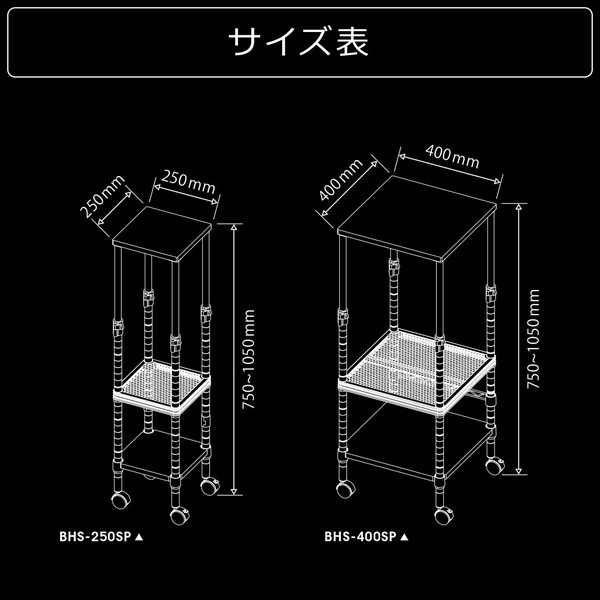 サイズ表

250mm

250mm

750~1050mm

BHS-250SP ▲

400mm

400mm

750~1050mm

BHS-400SP ▲