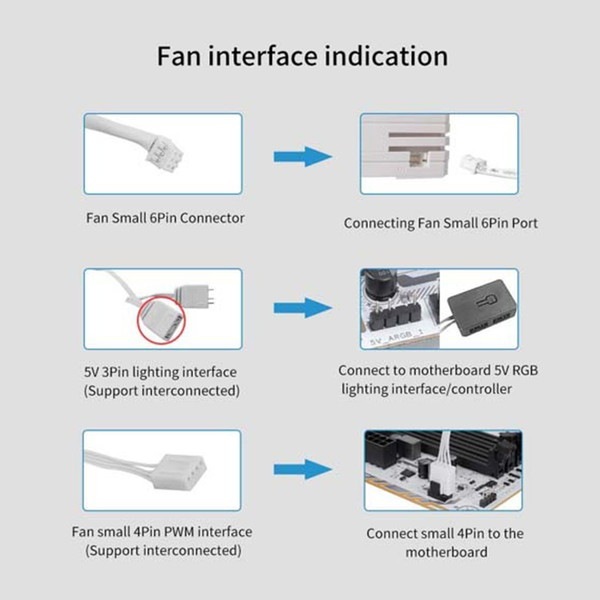 Fan interface indication

Fan Small 6Pin Connector

Connecting Fan Small 6Pin Port

5V_ARGB_1

5V 3Pin lighting interface
(Support interconnected)

Connect to motherboard 5V RGB lighting interface/controller

Fan small 4Pin PWM interface
(Support interconnected)

Connect small 4Pin to the motherboard