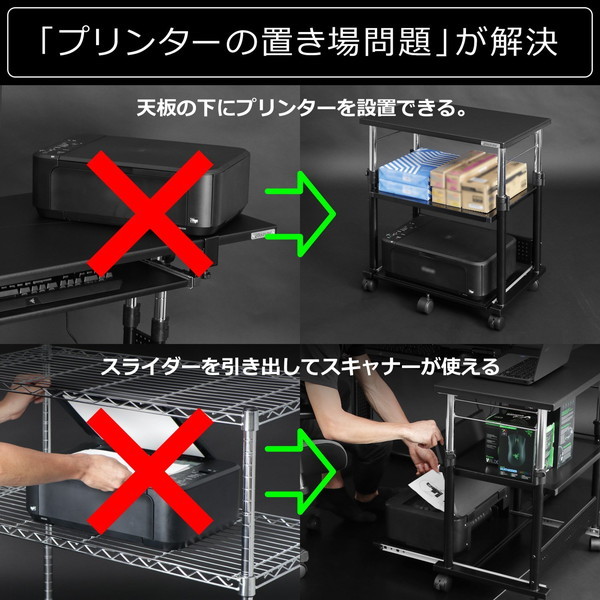 「プリンターの置き場問題」が解決

天板の下にプリンターを設置できる。

スライダーを引き出してスキャナーが使える