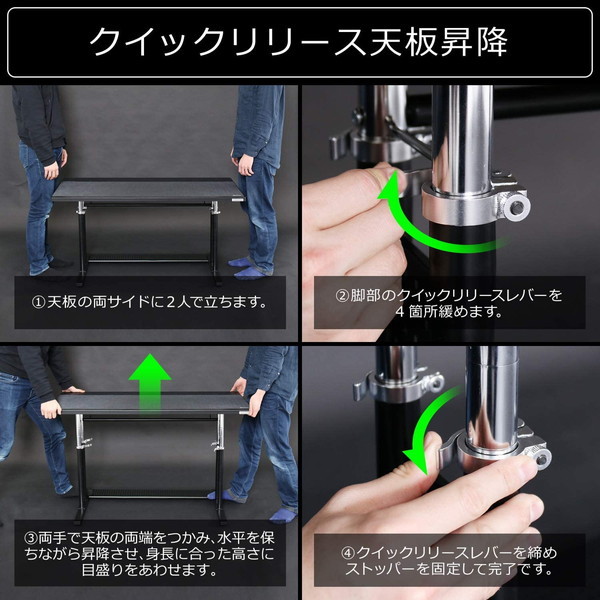 クイックリリース天板昇降

①天板の両サイドに２人で立ちます。

②脚部のクイックリリースレバーを４箇所緩めます。

③両手で天板の両端をつかみ、水平を保ちながら昇降させ、身長に合った高さに目盛りをあわせます。

④クイックリリースレバーを締めストッパーを固定して完了です。