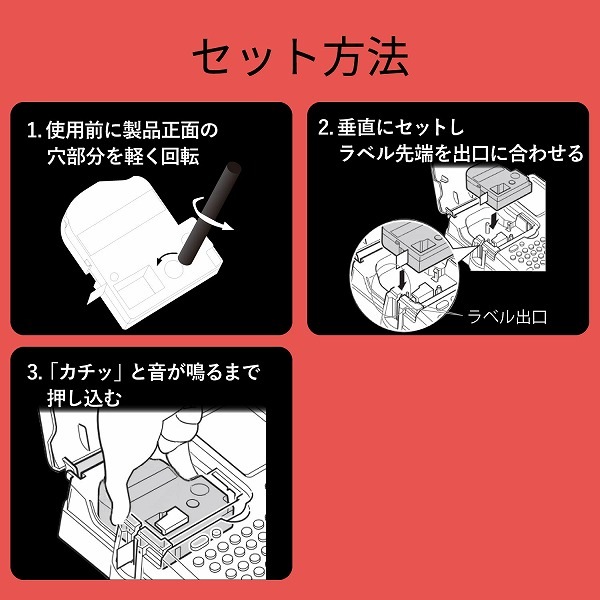 セット方法

1. 使用前に製品正面の穴部分を軽く回転

2. 垂直にセットしラベル先端を出口に合わせる

ラベル出口

3.「カチッ」と音が鳴るまで押し込む