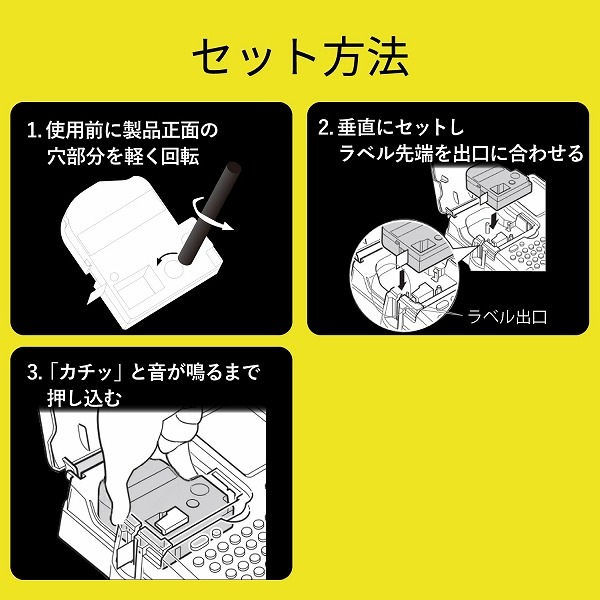 セット方法

1. 使用前に製品正面の穴部分を軽く回転

2. 垂直にセットしラベル先端を出口に合わせる

ラベル出口

3.「カチッ」と音が鳴るまで押し込む