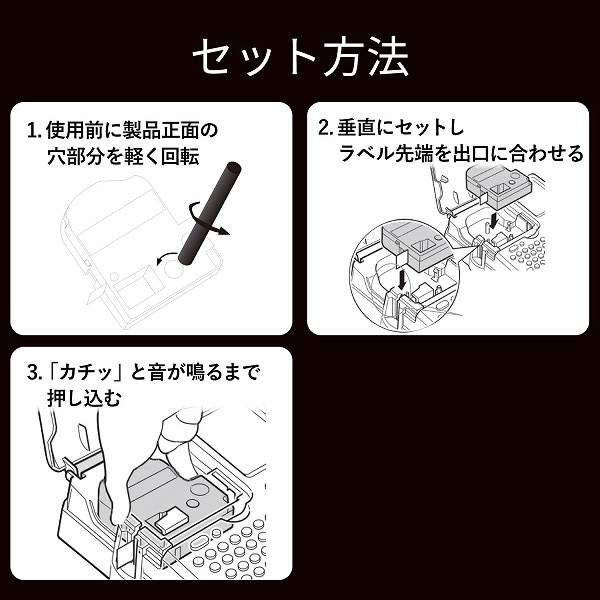 セット方法

1. 使用前に製品正面の穴部分を軽く回転

2. 垂直にセットしラベル先端を出口に合わせる

3.「カチッ」と音が鳴るまで押し込む