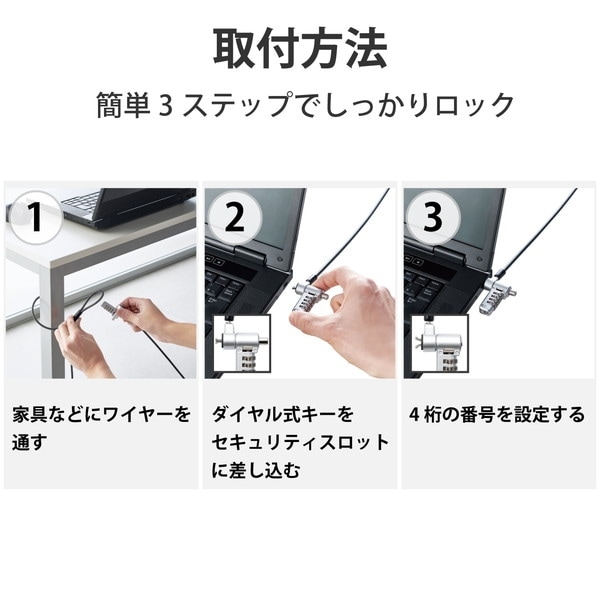 取付方法

簡単 3 ステップでしっかりロック

1

家具などにワイヤーを通す

2

ダイヤル式キーをセキュリティスロットに差し込む

3

4 桁の番号を設定する