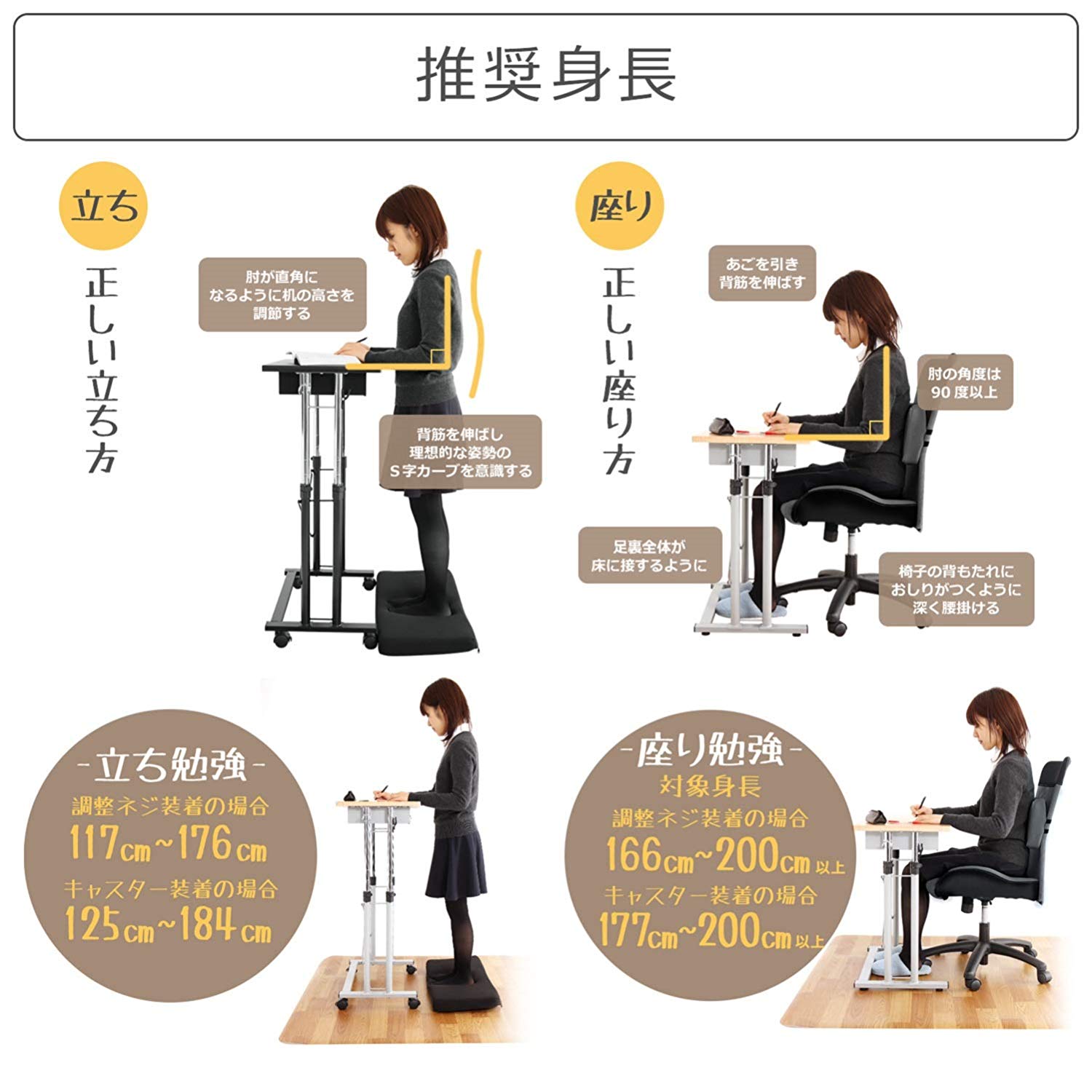 推奨身長

立ち

正しい立ち方

肘が直角になるように机の高さを調節する

背筋を伸ばし理想的な姿勢のS字カーブを意識する

座り

正しい座り方

あごを引き背筋を伸ばす

肘の角度は90度以上

足裏全体が床に接するように

椅子の背もたれにおしりがつくように深く腰掛ける

-立ち勉強-
調整ネジ装着の場合
117cm~176cm
キャスター装着の場合
125cm~184cm

-座り勉強-
対象身長
調整ネジ装着の場合
166cm~200cm以上
キャスター装着の場合
177cm~200cm以上