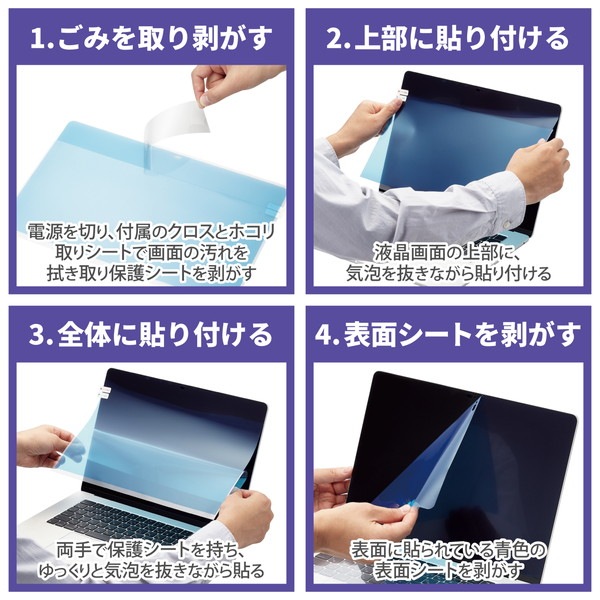 1.ごみを取り剥がす

電源を切り、付属のクロスとホコリ取りシートで画面の汚れを拭き取り保護シートを剥がす

2.上部に貼り付ける

液晶画面の上部に、気泡を抜きながら貼り付ける

3.全体に貼り付ける

両手で保護シートを持ち、ゆっくりと気泡を抜きながら貼る

4.表面シートを剥がす

表面に貼られている青色の表面シートを剥がす