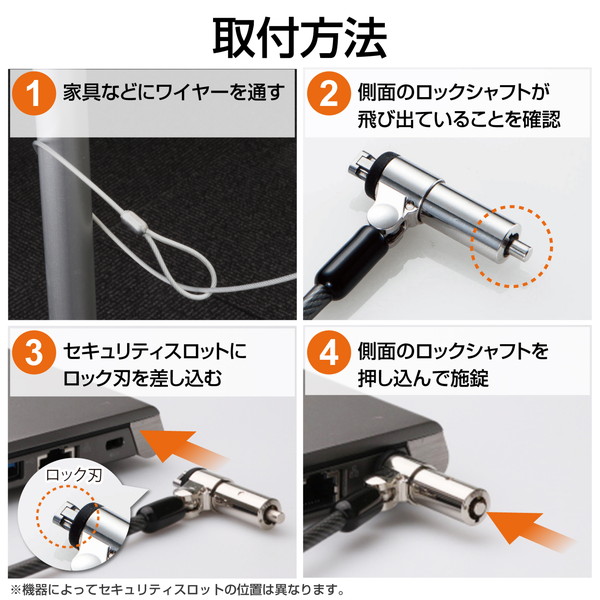 取付方法

1 家具などにワイヤーを通す

2 側面のロックシャフトが飛び出ていることを確認

3 セキュリティスロットにロック刃を差し込む

ロック刃

4 側面のロックシャフトを押し込んで施錠

※機器によってセキュリティスロットの位置は異なります。